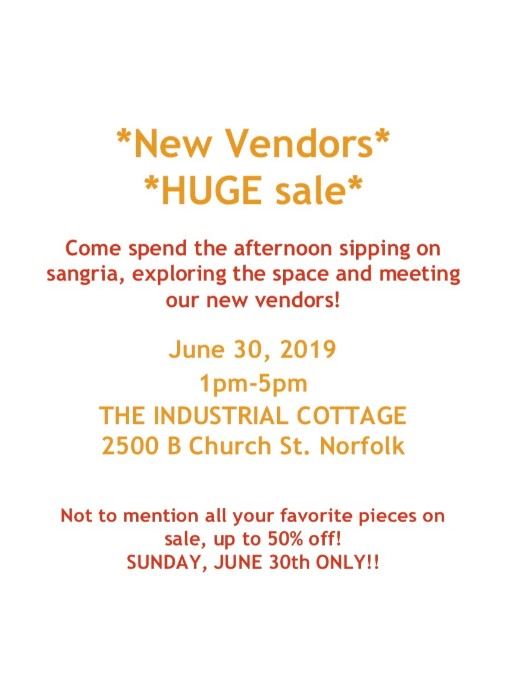 *New Vendors*
*HUGE sale*

Come spend the afternoon sipping on sangria, exploring the space and meeting our new vendors!

June 30, 2019
1pm-5pm
THE INDUSTRIAL COTTAGE
2500 B Church St. Norfolk

Not to mention all your favorite pieces on sale, up to 50% off!
SUNDAY, JUNE 30th ONLY!!